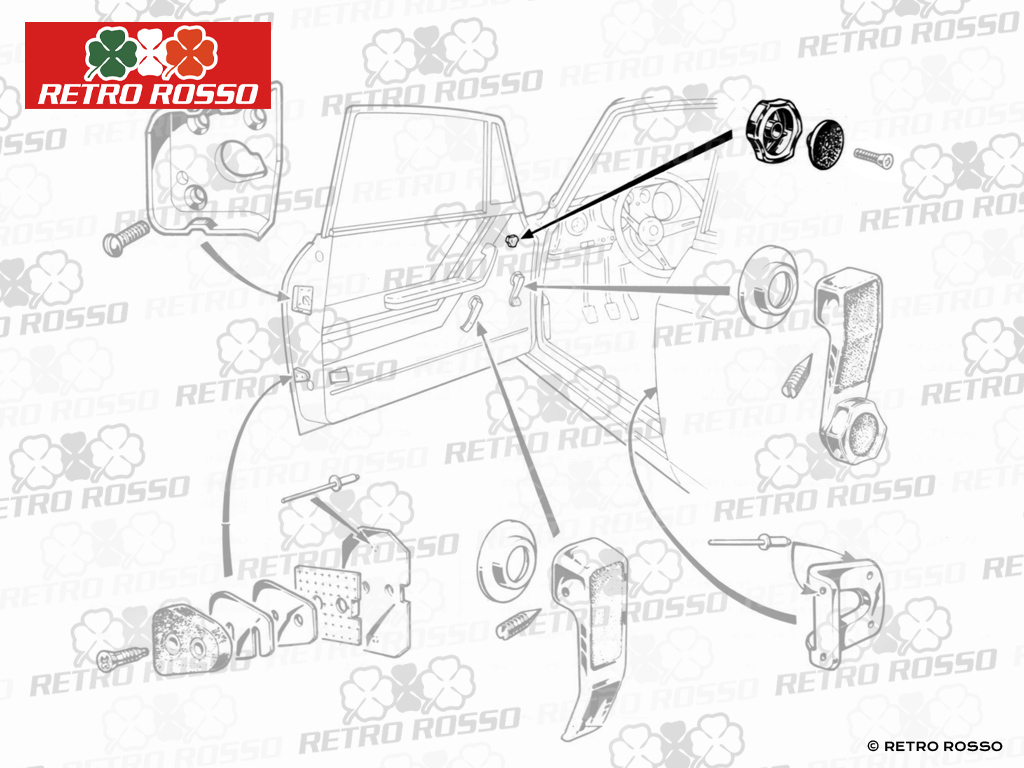 RETRO ROSSO

© RETRO ROSSO