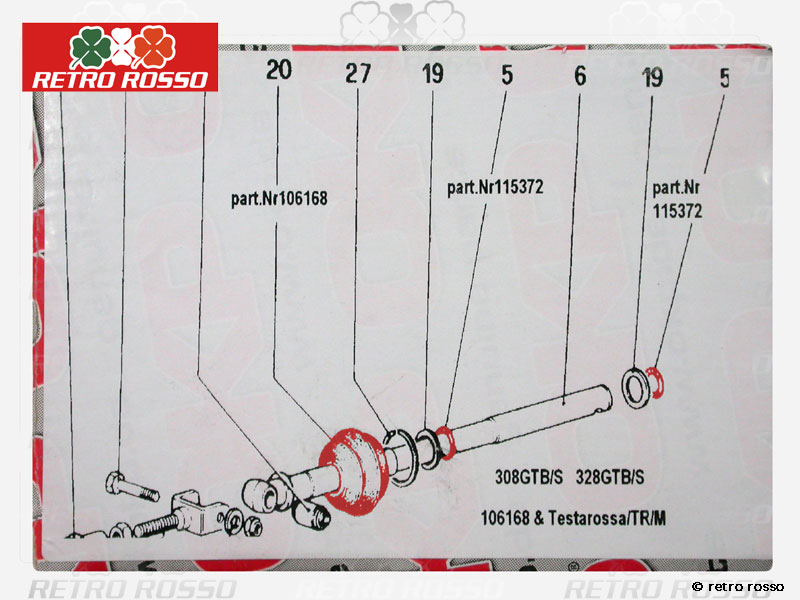 RETRO ROSSO

20 27 19 5 6 19 5

part.Nr106168

part.Nr115372

part.Nr 115372

308GTB/S 328GTB/S

106168 & Testarossa/TR/M

RETRO ROSSO RETRO ROSSO

© retro rosso